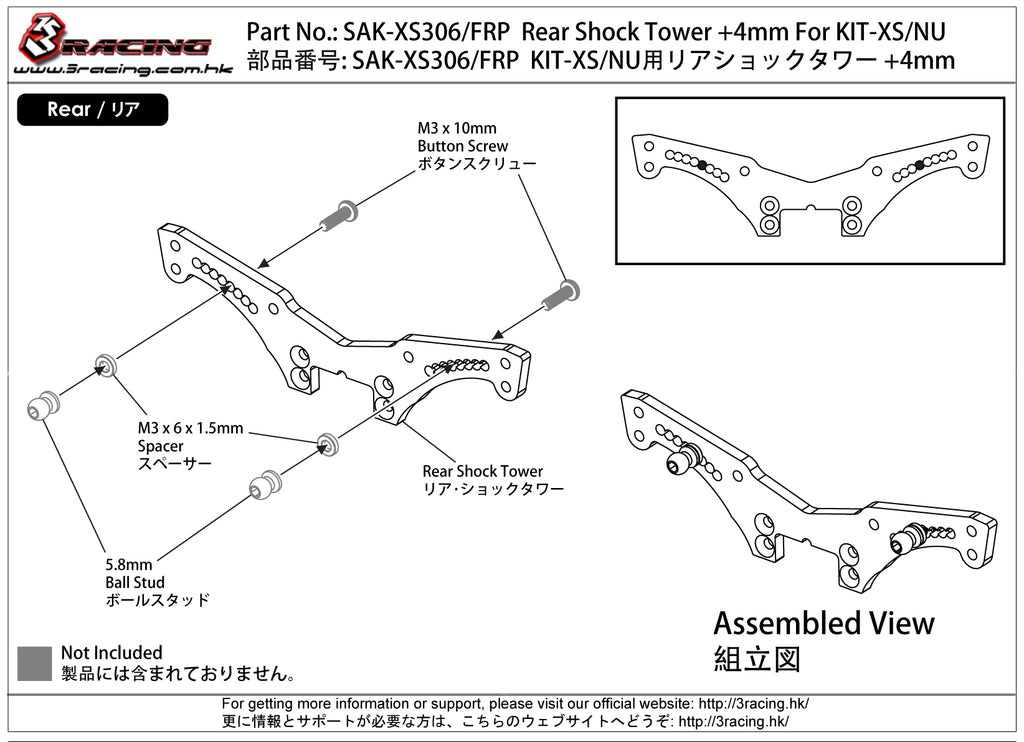 3RACING
www.3racing.com.hk

Part No.: SAK-XS306/FRP Rear Shock Tower +4mm For KIT-XS/NU
部品番号: SAK-XS306/FRP KIT-XS/NU用リアショックタワー +4mm

Rear / リア

M3 x 10mm
Button Screw
ボタンスクリュー

M3 x 6 x 1.5mm
Spacer
スペーサー

Rear Shock Tower
リア·ショックタワー

5.8mm
Ball Stud
ボールスタッド

Assembled View
組立図

Not Included
製品には含まれておりません。

For getting more information or support, please visit our official website: http://3racing.hk/
更に情報とサポートが必要な方は、こちらのウェブサイトへどうぞ: http://3racing.hk/