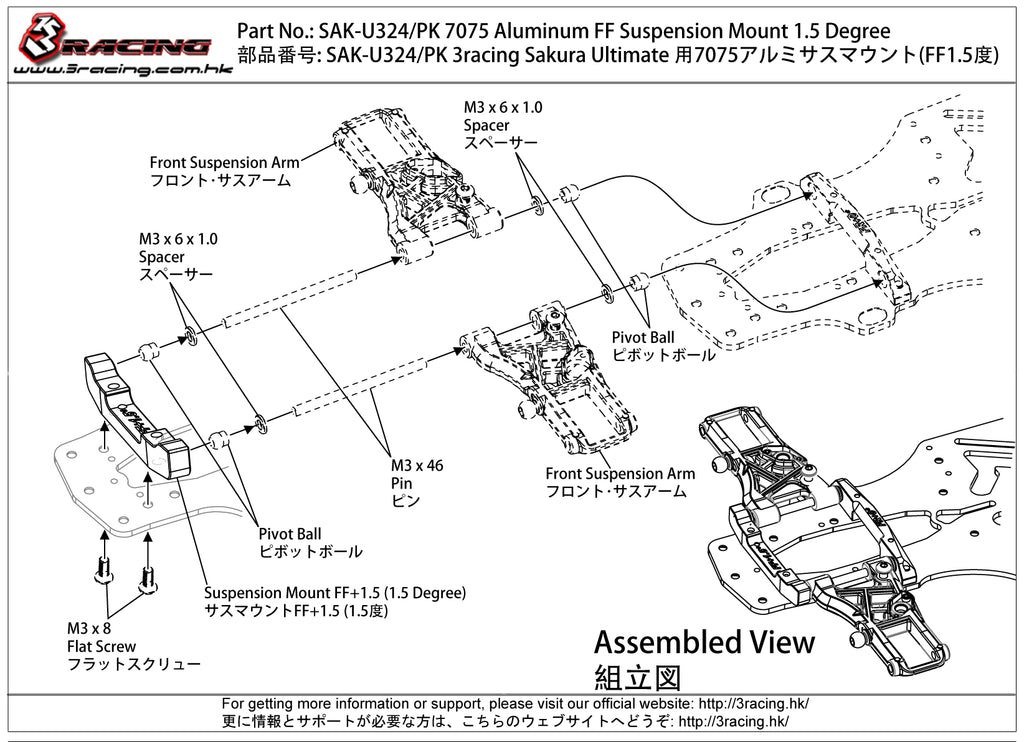 3RACING
www.3racing.com.hk

Part No.: SAK-U324/PK 7075 Aluminum FF Suspension Mount 1.5 Degree
部品番号: SAK-U324/PK 3racing Sakura Ultimate 用7075アルミサスマウント(FF1.5度)

M3 x 6 x 1.0
Spacer
スペーサー

Front Suspension Arm
フロント・サスアーム

M3 x 6 x 1.0
Spacer
スペーサー

Pivot Ball
ピボットボール

M3 x 46
Pin
ピン

Front Suspension Arm
フロント・サスアーム

Pivot Ball
ピボットボール

Suspension Mount FF+1.5 (1.5 Degree)
サスマウントFF+1.5 (1.5度)

M3 x 8
Flat Screw
フラットスクリュー

Assembled View
組立図

For getting more information or support, please visit our official website: http://3racing.hk/
更に情報とサポートが必要な方は、こちらのウェブサイトへどうぞ: http://3racing.hk/