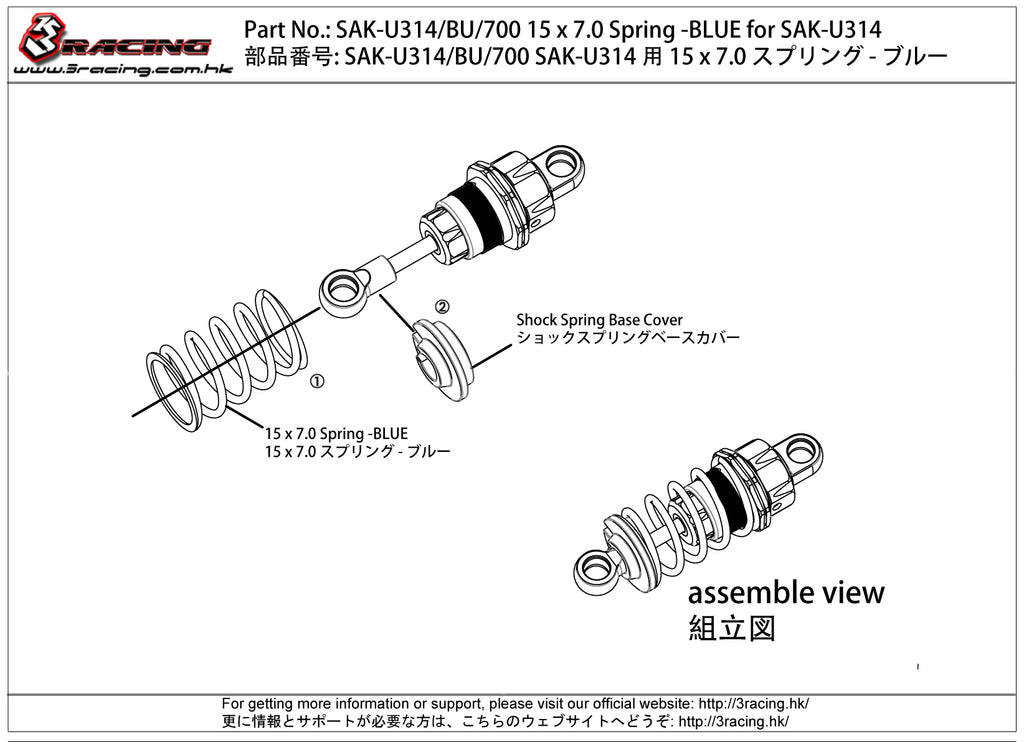 3RACING
www.3racing.com.hk

Part No.: SAK-U314/BU/700 15 x 7.0 Spring -BLUE for SAK-U314
部品番号: SAK-U314/BU/700 SAK-U314 用 15 x 7.0 スプリング - ブルー

②
Shock Spring Base Cover
ショックスプリングベースカバー

①
15 x 7.0 Spring -BLUE
15 x 7.0 スプリング - ブルー

assemble view
組立図

For getting more information or support, please visit our official website: http://3racing.hk/
更に情報とサポートが必要な方は、こちらのウェブサイトへどうぞ: http://3racing.hk/