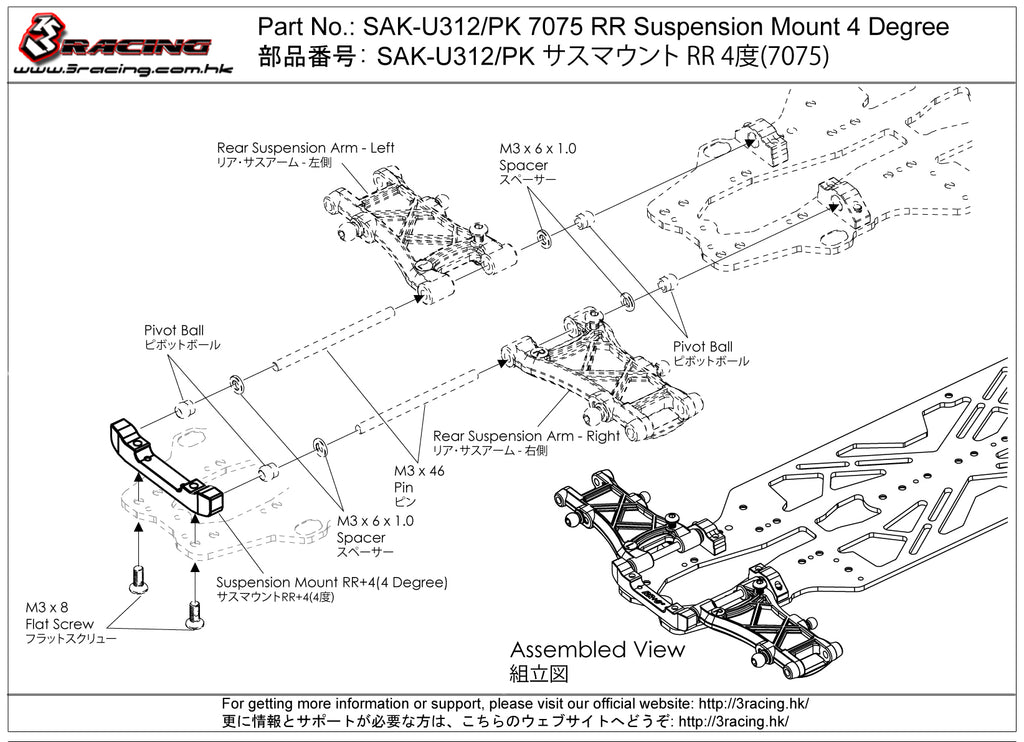 3RACING
www.3racing.com.hk

Part No.: SAK-U312/PK 7075 RR Suspension Mount 4 Degree
部品番号: SAK-U312/PK サスマウント RR 4度(7075)

Rear Suspension Arm - Left
リア・サスアーム - 左側

M3 x 6 x 1.0
Spacer
スペーサー

Pivot Ball
ピボットボール

Pivot Ball
ピボットボール

Rear Suspension Arm - Right
リア・サスアーム - 右側

M3 x 46
Pin
ピン

M3 x 6 x 1.0
Spacer
スペーサー

Suspension Mount RR+4(4 Degree)
サスマウントRR+4(4度)

M3 x 8
Flat Screw
フラットスクリュー

Assembled View
組立図

For getting more information or support, please visit our official website: http://3racing.hk/
更に情報とサポートが必要な方は、こちらのウェブサイトへどうぞ: http://3racing.hk/