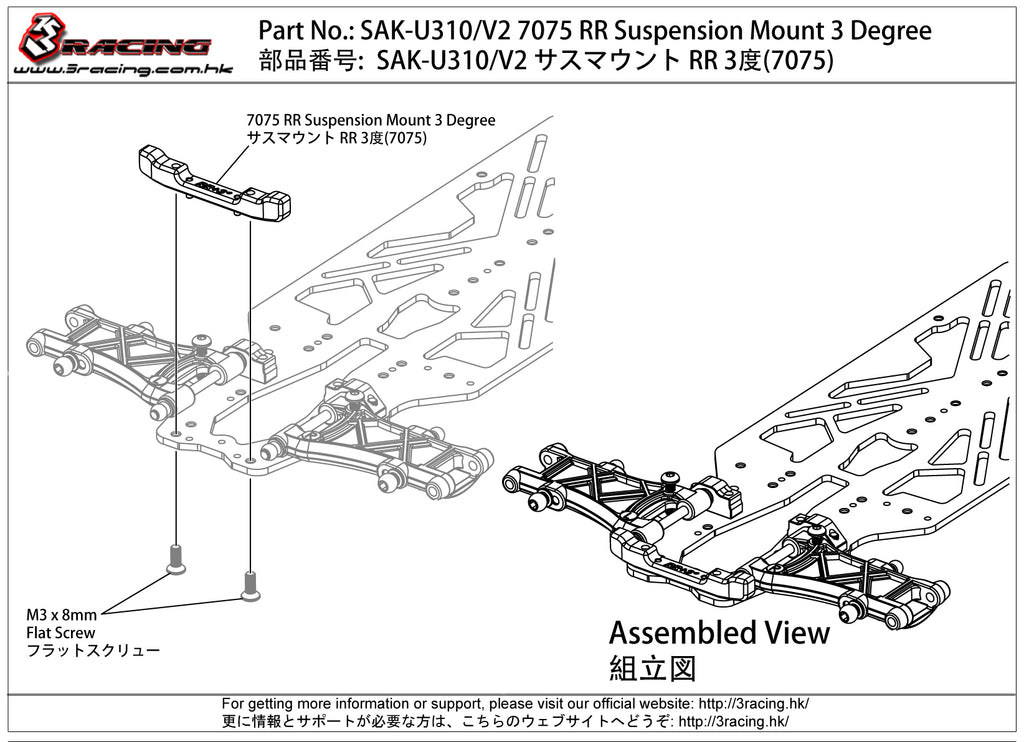 3RACING
www.3racing.com.hk

Part No.: SAK-U310/V2 7075 RR Suspension Mount 3 Degree
部品番号: SAK-U310/V2 サスマウント RR 3度(7075)

7075 RR Suspension Mount 3 Degree
サスマウント RR 3度(7075)

M3 x 8mm
Flat Screw
フラットスクリュー

Assembled View
組立図

For getting more information or support, please visit our official website: http://3racing.hk/
更に情報とサポートが必要な方は、こちらのウェブサイトへどうぞ: http://3racing.hk/