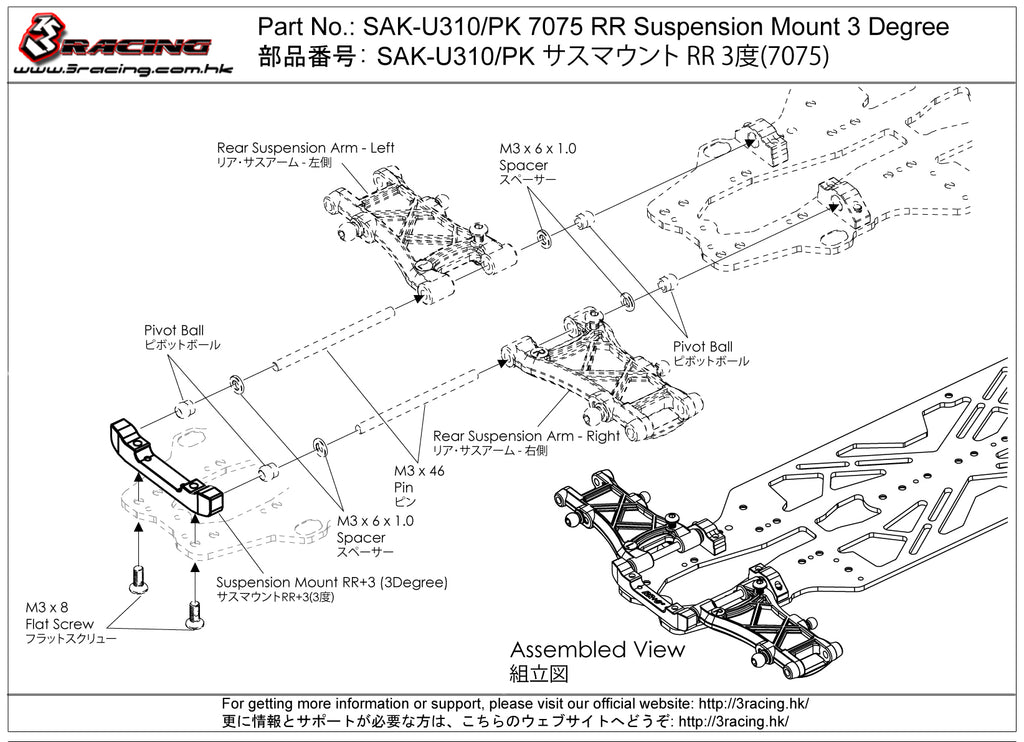 3RACING
www.3racing.com.hk

Part No.: SAK-U310/PK 7075 RR Suspension Mount 3 Degree
部品番号: SAK-U310/PK サスマウント RR 3度(7075)

Rear Suspension Arm - Left
リア・サスアーム - 左側

M3 x 6 x 1.0
Spacer
スペーサー

Pivot Ball
ピボットボール

Pivot Ball
ピボットボール

Rear Suspension Arm - Right
リア・サスアーム - 右側

M3 x 46
Pin
ピン

M3 x 6 x 1.0
Spacer
スペーサー

Suspension Mount RR+3 (3Degree)
サスマウントRR+3(3度)

M3 x 8
Flat Screw
フラットスクリュー

Assembled View
組立図

For getting more information or support, please visit our official website: http://3racing.hk/
更に情報とサポートが必要な方は、こちらのウェブサイトへどうぞ: http://3racing.hk/