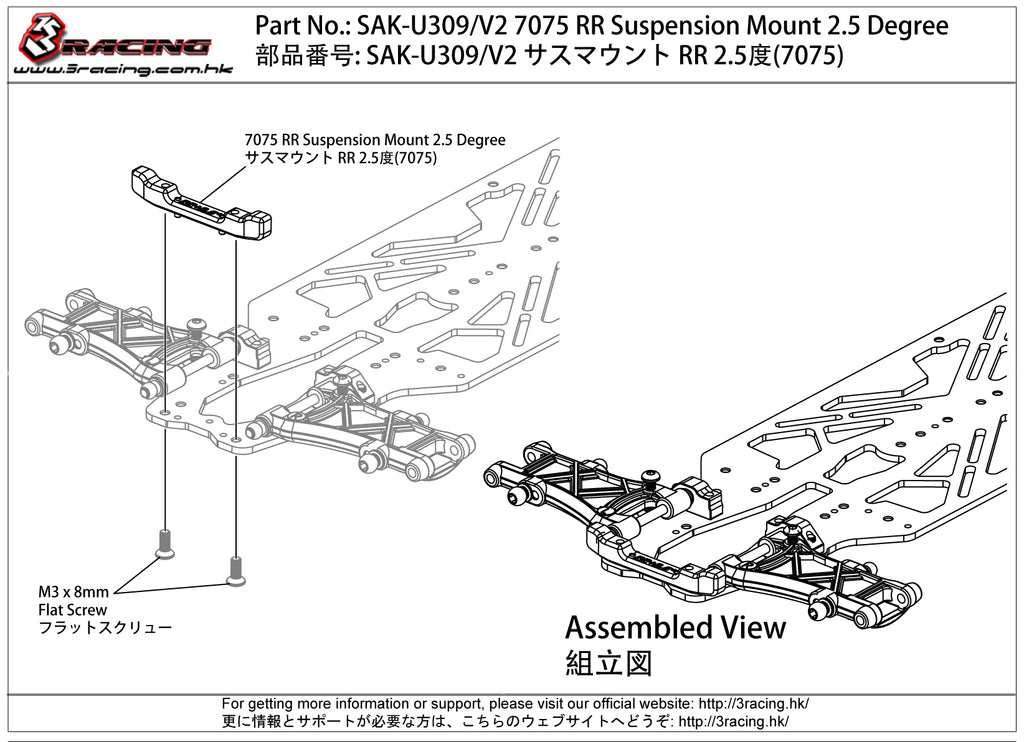 3RACING
www.3racing.com.hk

Part No.: SAK-U309/V2 7075 RR Suspension Mount 2.5 Degree
部品番号: SAK-U309/V2 サスマウント RR 2.5度(7075)

7075 RR Suspension Mount 2.5 Degree
サスマウント RR 2.5度(7075)

M3 x 8mm
Flat Screw
フラットスクリュー

Assembled View
組立図

For getting more information or support, please visit our official website: http://3racing.hk/
更に情報とサポートが必要な方は、こちらのウェブサイトへどうぞ: http://3racing.hk/