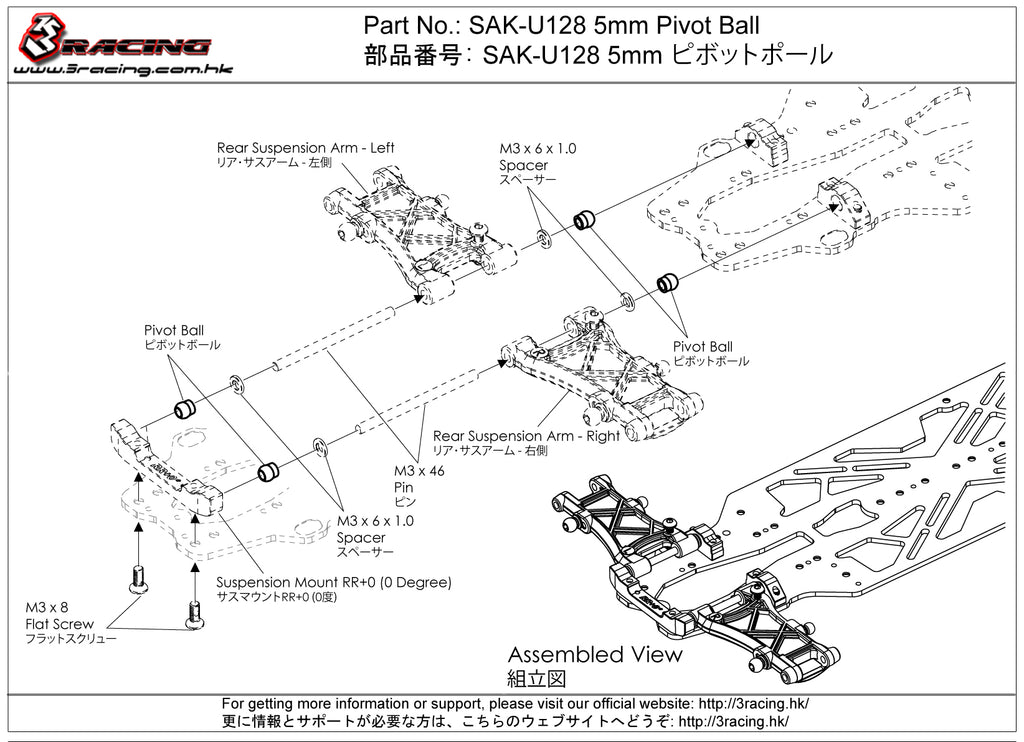 3RACING
www.3racing.com.hk

Part No.: SAK-U128 5mm Pivot Ball
部品番号: SAK-U128 5mm ピボットポール

Rear Suspension Arm - Left
リア・サスアーム - 左側

M3 x 6 x 1.0
Spacer
スペーサー

Pivot Ball
ピボットボール

Pivot Ball
ピボットボール

Rear Suspension Arm - Right
リア・サスアーム - 右側

M3 x 46
Pin
ピン

M3 x 6 x 1.0
Spacer
スペーサー

Suspension Mount RR+0 (0 Degree)
サスマウントRR+0 (0度)

M3 x 8
Flat Screw
フラットスクリュー

Assembled View
組立図

For getting more information or support, please visit our official website: http://3racing.hk/
更に情報とサポートが必要な方は、こちらのウェブサイトへどうぞ: http://3racing.hk/