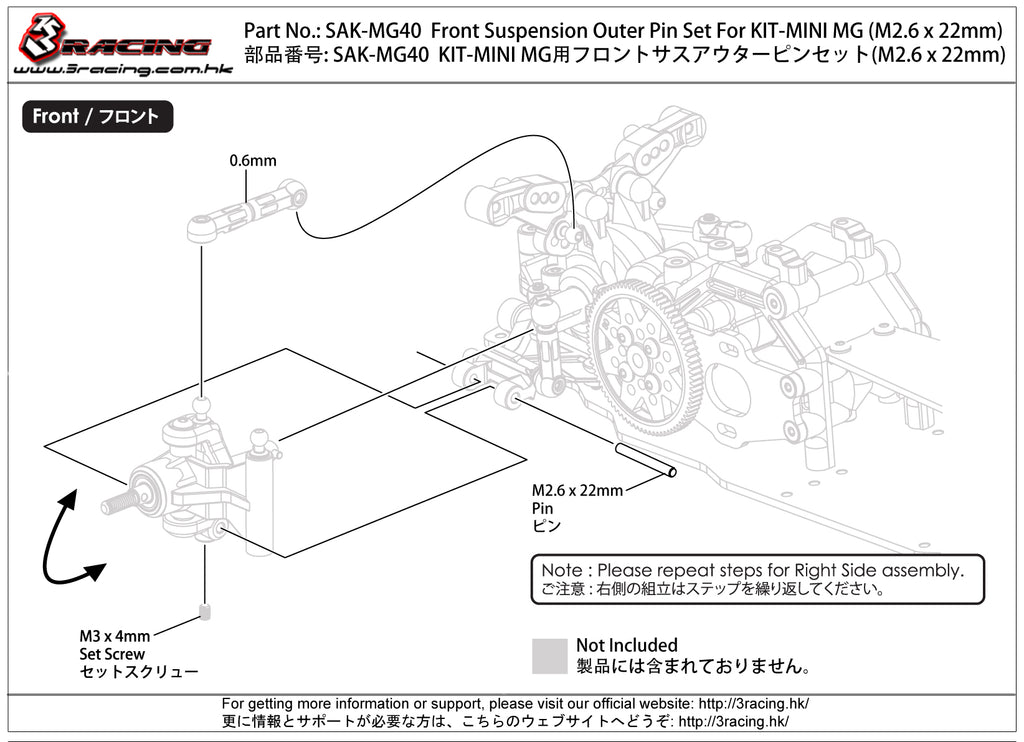 3RACING
www.3racing.com.hk

Part No.: SAK-MG40 Front Suspension Outer Pin Set For KIT-MINI MG (M2.6 x 22mm)
部品番号: SAK-MG40 KIT-MINI MG用フロントサスアウターピンセット(M2.6 x 22mm)

Front / フロント

0.6mm

M2.6 x 22mm
Pin
ピン

Note : Please repeat steps for Right Side assembly.
ご注意 : 右側の組立はステップを繰り返してください。

M3 x 4mm
Set Screw
セットスクリュー

Not Included
製品には含まれておりません。

For getting more information or support, please visit our official website: http://3racing.hk/
更に情報とサポートが必要な方は、こちらのウェブサイトへどうぞ: http://3racing.hk/