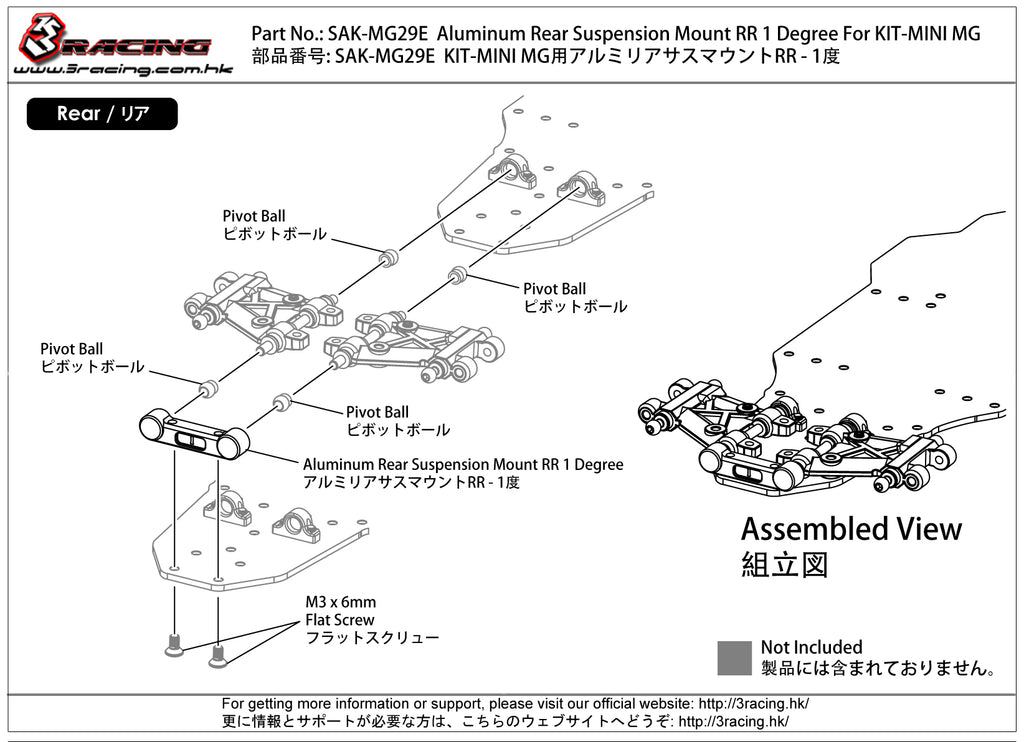 3RACING
www.3racing.com.hk

Part No.: SAK-MG29E Aluminum Rear Suspension Mount RR 1 Degree For KIT-MINI MG
部品番号: SAK-MG29E KIT-MINI MG用アルミリアサスマウントRR - 1度

Rear / リア

Pivot Ball
ピボットボール

Pivot Ball
ピボットボール

Pivot Ball
ピボットボール

Pivot Ball
ピボットボール

Aluminum Rear Suspension Mount RR 1 Degree
アルミリアサスマウントRR - 1度

M3 x 6mm
Flat Screw
フラットスクリュー

Assembled View
組立図

Not Included
製品には含まれておりません。

For getting more information or support, please visit our official website: http://3racing.hk/
更に情報とサポートが必要な方は、こちらのウェブサイトへどうぞ: http://3racing.hk/