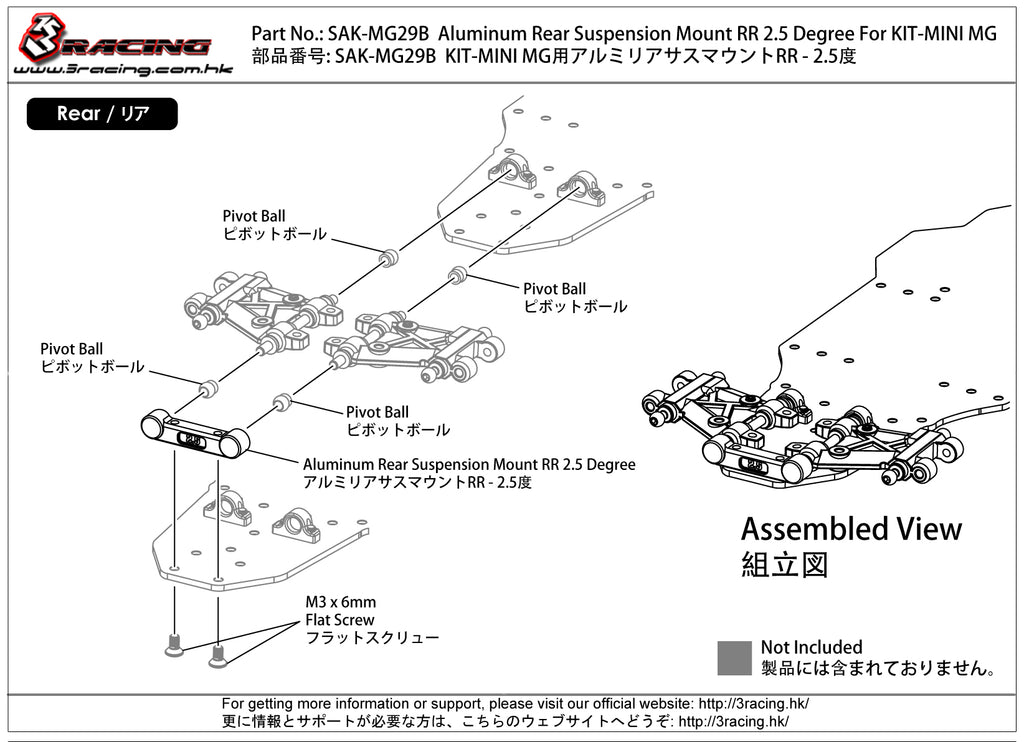 3RACING
www.3racing.com.hk

Part No.: SAK-MG29B Aluminum Rear Suspension Mount RR 2.5 Degree For KIT-MINI MG
部品番号: SAK-MG29B KIT-MINI MG用アルミリアサスマウントRR - 2.5度

Rear / リア

Pivot Ball
ピボットボール

Pivot Ball
ピボットボール

Pivot Ball
ピボットボール

Pivot Ball
ピボットボール

Aluminum Rear Suspension Mount RR 2.5 Degree
アルミリアサスマウントRR - 2.5度

M3 x 6mm
Flat Screw
フラットスクリュー

Assembled View
組立図

Not Included
製品には含まれておりません。

For getting more information or support, please visit our official website: http://3racing.hk/
更に情報とサポートが必要な方は、こちらのウェブサイトへどうぞ: http://3racing.hk/