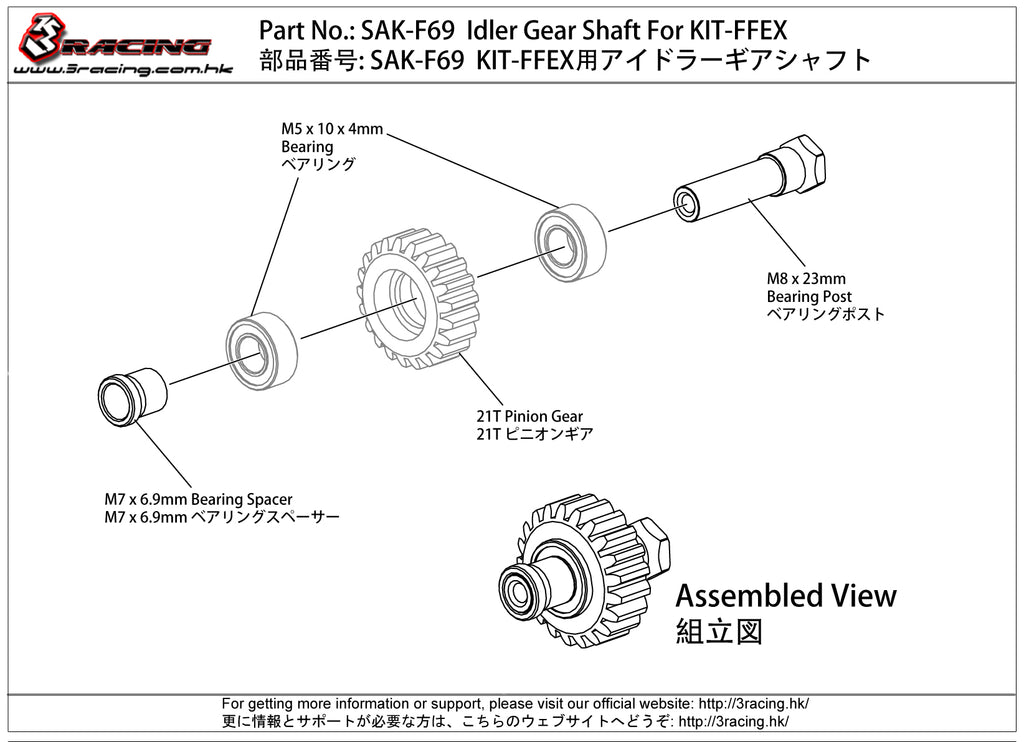 3RACING
www.3racing.com.hk

Part No.: SAK-F69 Idler Gear Shaft For KIT-FFEX
部品番号: SAK-F69 KIT-FFEX用アイドラーギアシャフト

M5 x 10 x 4mm
Bearing
ベアリング

M8 x 23mm
Bearing Post
ベアリングポスト

21T Pinion Gear
21T ピニオンギア

M7 x 6.9mm Bearing Spacer
M7 x 6.9mm ベアリングスペーサー

Assembled View
組立図

For getting more information or support, please visit our official website: http://3racing.hk/
更に情報とサポートが必要な方は、こちらのウェブサイトへどうぞ: http://3racing.hk/