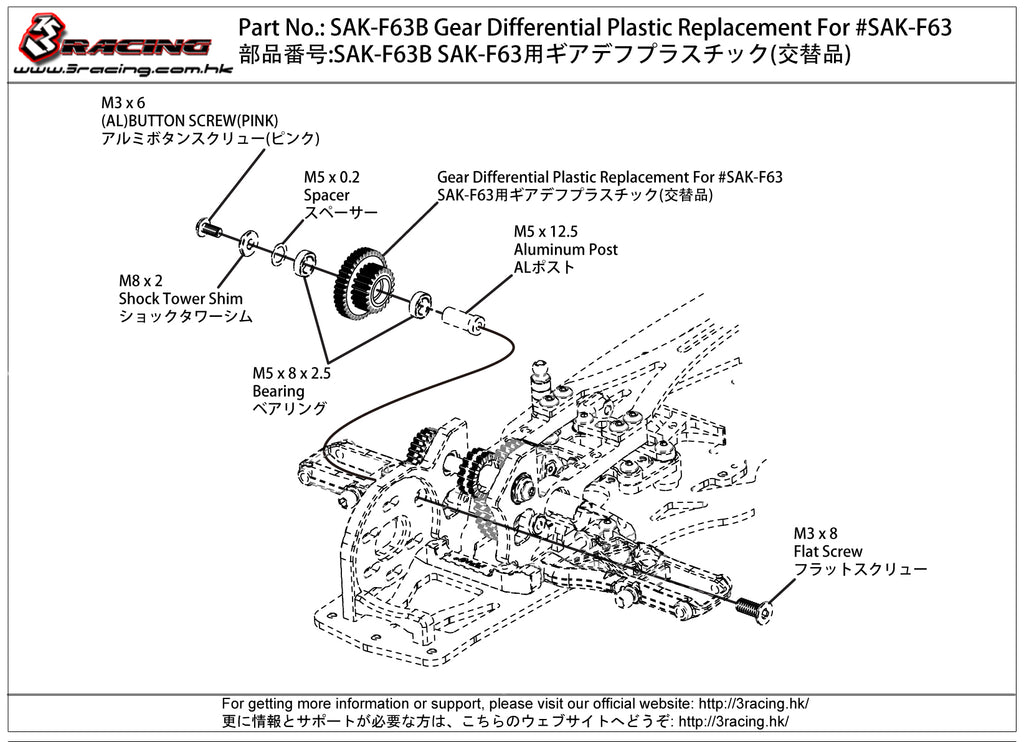 3RACING
www.3racing.com.hk

Part No.: SAK-F63B Gear Differential Plastic Replacement For #SAK-F63
部品番号:SAK-F63B SAK-F63用ギアデフプラスチック(交替品)

M3 x 6
(AL)BUTTON SCREW(PINK)
アルミボタンスクリュー(ピンク)

M5 x 0.2
Spacer
スペーサー

Gear Differential Plastic Replacement For #SAK-F63
SAK-F63用ギアデフプラスチック(交替品)

M5 x 12.5
Aluminum Post
ALポスト

M8 x 2
Shock Tower Shim
ショックタワーシム

M5 x 8 x 2.5
Bearing
ベアリング

M3 x 8
Flat Screw
フラットスクリュー

For getting more information or support, please visit our official website: http://3racing.hk/
更に情報とサポートが必要な方は、こちらのウェブサイトへどうぞ: http://3racing.hk/