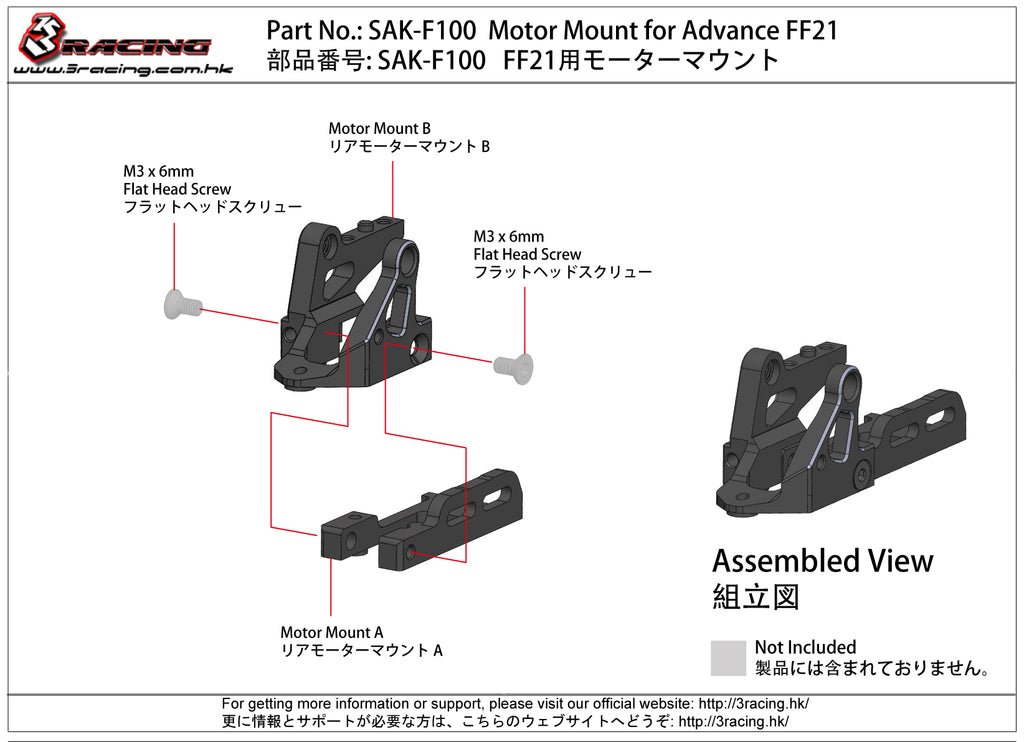 3RACING
www.3racing.com.hk

Part No.: SAK-F100 Motor Mount for Advance FF21
部品番号: SAK-F100 FF21用モーターマウント

Motor Mount B
リアモーターマウント B

M3 x 6mm
Flat Head Screw
フラットヘッドスクリュー

M3 x 6mm
Flat Head Screw
フラットヘッドスクリュー

Motor Mount A
リアモーターマウント A

Assembled View
組立図

Not Included
製品には含まれておりません。

For getting more information or support, please visit our official website: http://3racing.hk/
更に情報とサポートが必要な方は、こちらのウェブサイトへどうぞ: http://3racing.hk/