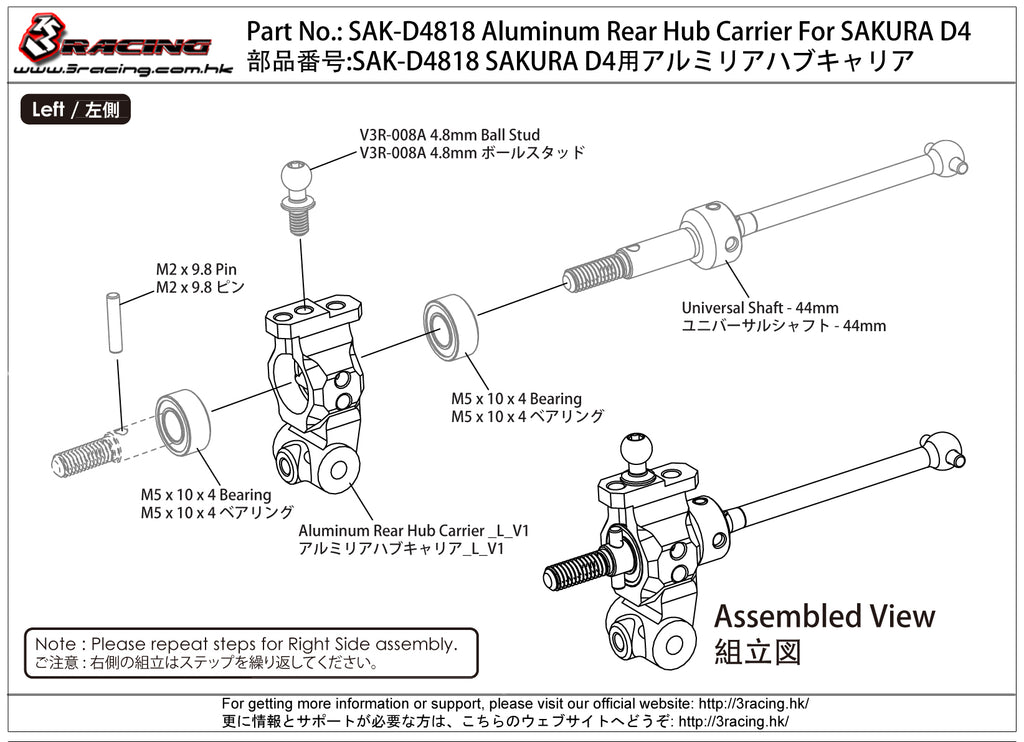 3RACING
www.3racing.com.hk

Part No.: SAK-D4818 Aluminum Rear Hub Carrier For SAKURA D4
部品番号:SAK-D4818 SAKURA D4用アルミリアハブキャリア

Left / 左側

V3R-008A 4.8mm Ball Stud
V3R-008A 4.8mm ボールスタッド

M2 x 9.8 Pin
M2 x 9.8 ピン

Universal Shaft - 44mm
ユニバーサルシャフト - 44mm

M5 x 10 x 4 Bearing
M5 x 10 x 4 ベアリング

M5 x 10 x 4 Bearing
M5 x 10 x 4 ベアリング

Aluminum Rear Hub Carrier _L_V1
アルミリアハブキャリア_L_V1

Assembled View
組立図

Note : Please repeat steps for Right Side assembly.
ご注意 : 右側の組立はステップを繰り返してください。

For getting more information or support, please visit our official website: http://3racing.hk/
更に情報とサポートが必要な方は、こちらのウェブサイトへどうぞ: http://3racing.hk/