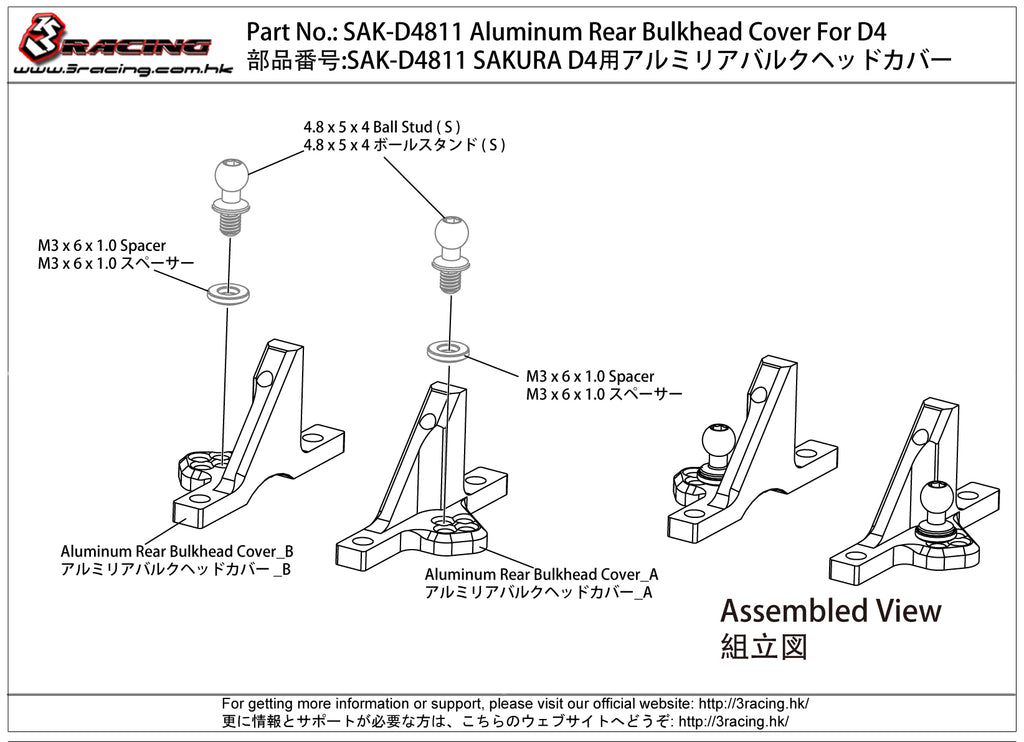 3RACING
www.3racing.com.hk

Part No.: SAK-D4811 Aluminum Rear Bulkhead Cover For D4
部品番号:SAK-D4811 SAKURA D4用アルミリアバルクヘッドカバー

4.8 x 5 x 4 Ball Stud ( S )
4.8 x 5 x 4 ボールスタンド ( S )

M3 x 6 x 1.0 Spacer
M3 x 6 x 1.0 スペーサー

M3 x 6 x 1.0 Spacer
M3 x 6 x 1.0 スペーサー

Aluminum Rear Bulkhead Cover_B
アルミリアバルクヘッドカバー _B

Aluminum Rear Bulkhead Cover_A
アルミリアバルクヘッドカバー_A

Assembled View
組立図

For getting more information or support, please visit our official website: http://3racing.hk/
更に情報とサポートが必要な方は、こちらのウェブサイトへどうぞ: http://3racing.hk/