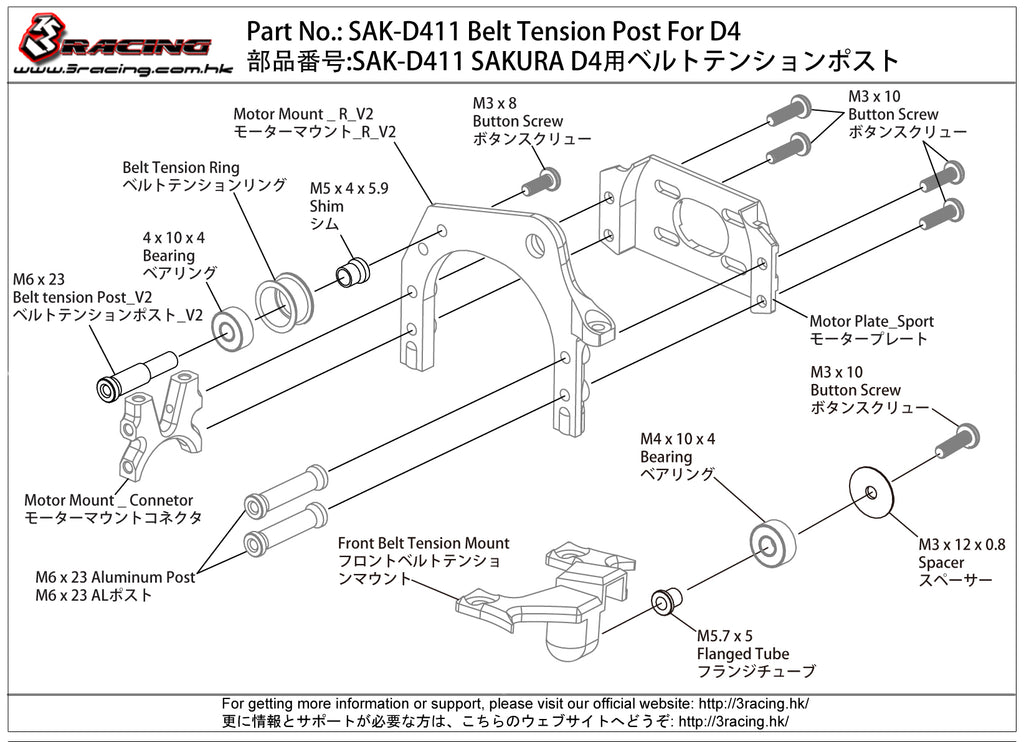 3RACING
www.3racing.com.hk

Part No.: SAK-D411 Belt Tension Post For D4
部品番号:SAK-D411 SAKURA D4用ベルトテンションポスト

Motor Mount _ R_V2
モーターマウント_R_V2

M3 x 8
Button Screw
ボタンスクリュー

M3 x 10
Button Screw
ボタンスクリュー

Belt Tension Ring
ベルトテンションリング

M5 x 4 x 5.9
Shim
シム

4 x 10 x 4
Bearing
ベアリング

M6 x 23
Belt tension Post_V2
ベルトテンションポスト_V2

Motor Plate_Sport
モータープレート

M3 x 10
Button Screw
ボタンスクリュー

M4 x 10 x 4
Bearing
ベアリング

Motor Mount _ Connetor
モーターマウントコネクタ

Front Belt Tension Mount
フロントベルトテンションマウント

M3 x 12 x 0.8
Spacer
スペーサー

M6 x 23 Aluminum Post
M6 x 23 ALポスト

M5.7 x 5
Flanged Tube
フランジチューブ

For getting more information or support, please visit our official website: http://3racing.hk/
更に情報とサポートが必要な方は、こちらのウェブサイトへどうぞ: http://3racing.hk/