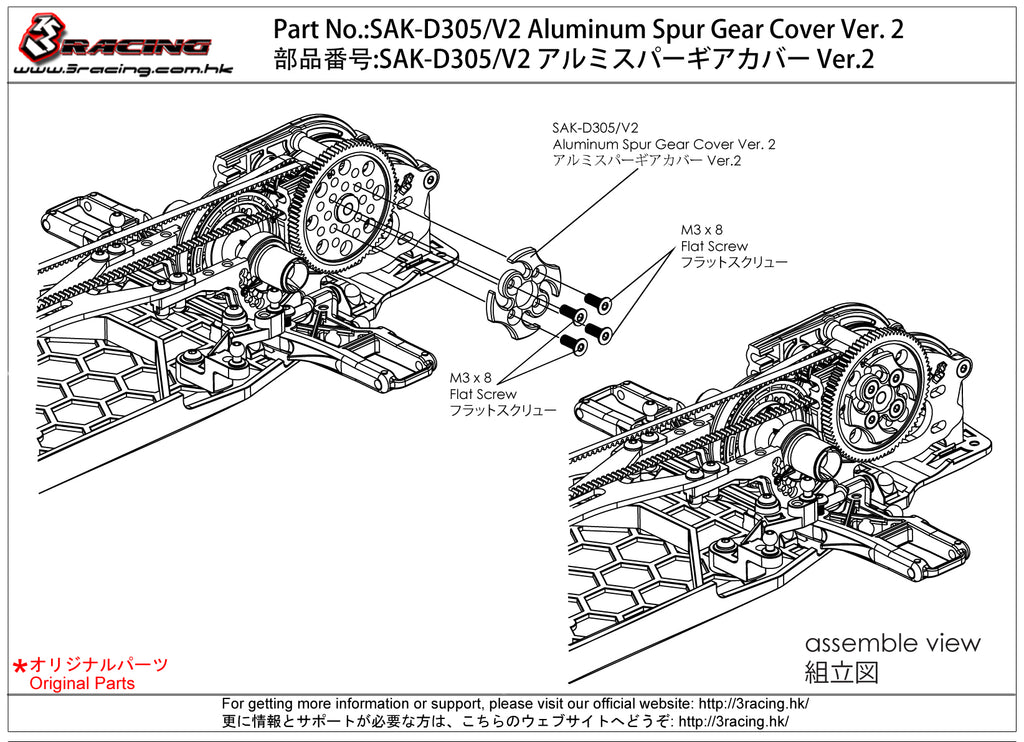 3RACING
www.3racing.com.hk

Part No.:SAK-D305/V2 Aluminum Spur Gear Cover Ver. 2
部品番号:SAK-D305/V2 アルミスパーギアカバー Ver.2

SAK-D305/V2
Aluminum Spur Gear Cover Ver. 2
アルミスパーギアカバー Ver.2

M3 x 8
Flat Screw
フラットスクリュー

M3 x 8
Flat Screw
フラットスクリュー

assemble view
組立図

*オリジナルパーツ
Original Parts

For getting more information or support, please visit our official website: http://3racing.hk/
更に情報とサポートが必要な方は、こちらのウェブサイトへどうぞ: http://3racing.hk/