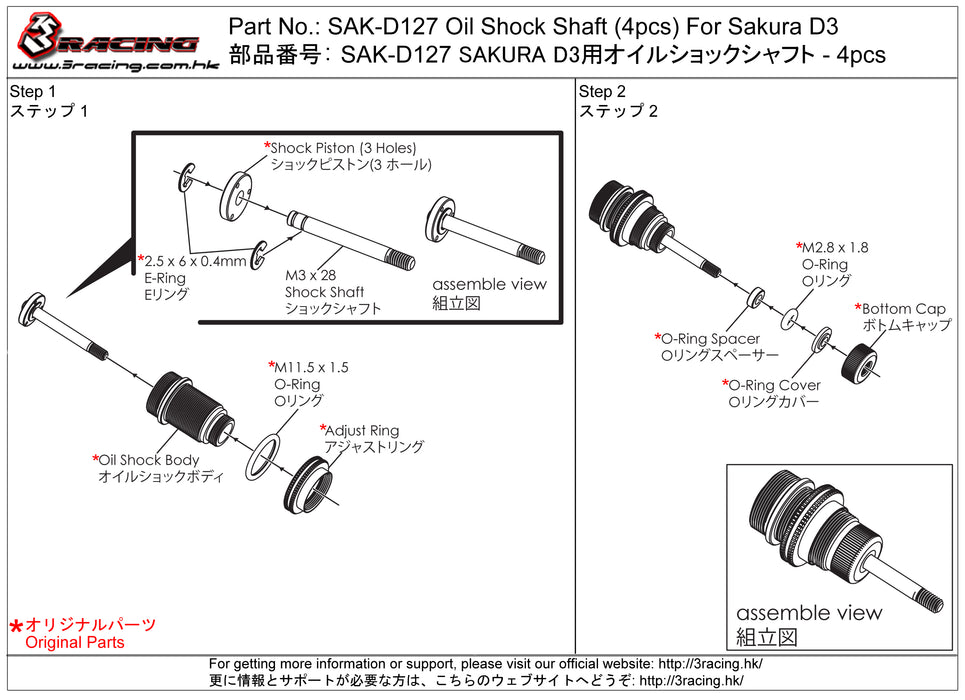 3RACING
www.3racing.com.hk

Part No.: SAK-D127 Oil Shock Shaft (4pcs) For Sakura D3
部品番号: SAK-D127 SAKURA D3用オイルショックシャフト - 4pcs

Step 1
ステップ 1

*Shock Piston (3 Holes)
ショックピストン(3 ホール)

*2.5 x 6 x 0.4mm
E-Ring
Eリング

M3 x 28
Shock Shaft
ショックシャフト

assemble view
組立図

*M11.5 x 1.5
O-Ring
Oリング

*Adjust Ring
アジャストリング

*Oil Shock Body
オイルショックボディ

*オリジナルパーツ
Original Parts

Step 2
ステップ 2

*M2.8 x 1.8
O-Ring
Oリング

*Bottom Cap
ボトムキャップ

*O-Ring Spacer
Oリングスペーサー

*O-Ring Cover
Oリングカバー

assemble view
組立図

For getting more information or support, please visit our official website: http://3racing.hk/
更に情報とサポートが必要な方は、こちらのウェブサイトへどうぞ: http://3racing.hk/