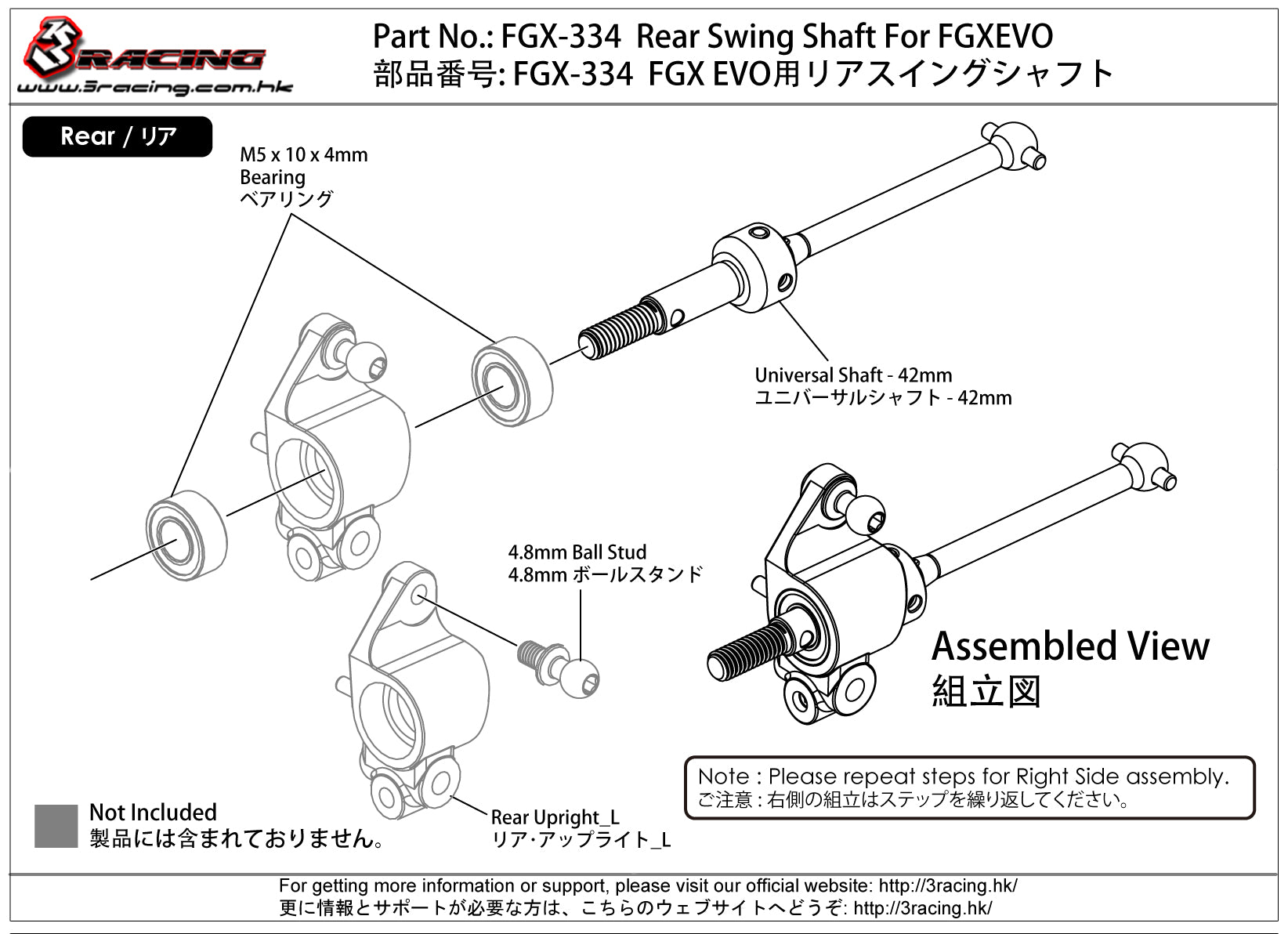 3RACING
www.3racing.com.hk

Part No.: FGX-334 Rear Swing Shaft For FGXEVO
部品番号: FGX-334 FGX EVO用リアスイングシャフト

Rear / リア

M5 x 10 x 4mm
Bearing
ベアリング

Universal Shaft - 42mm
ユニバーサルシャフト - 42mm

4.8mm Ball Stud
4.8mm ボールスタンド

Assembled View
組立図

Note : Please repeat steps for Right Side assembly.
ご注意 : 右側の組立はステップを繰り返してください。

Not Included
製品には含まれておりません。

Rear Upright_L
リア·アップライト_L

For getting more information or support, please visit our official website: http://3racing.hk/
更に情報とサポートが必要な方は、こちらのウェブサイトへどうぞ: http://3racing.hk/