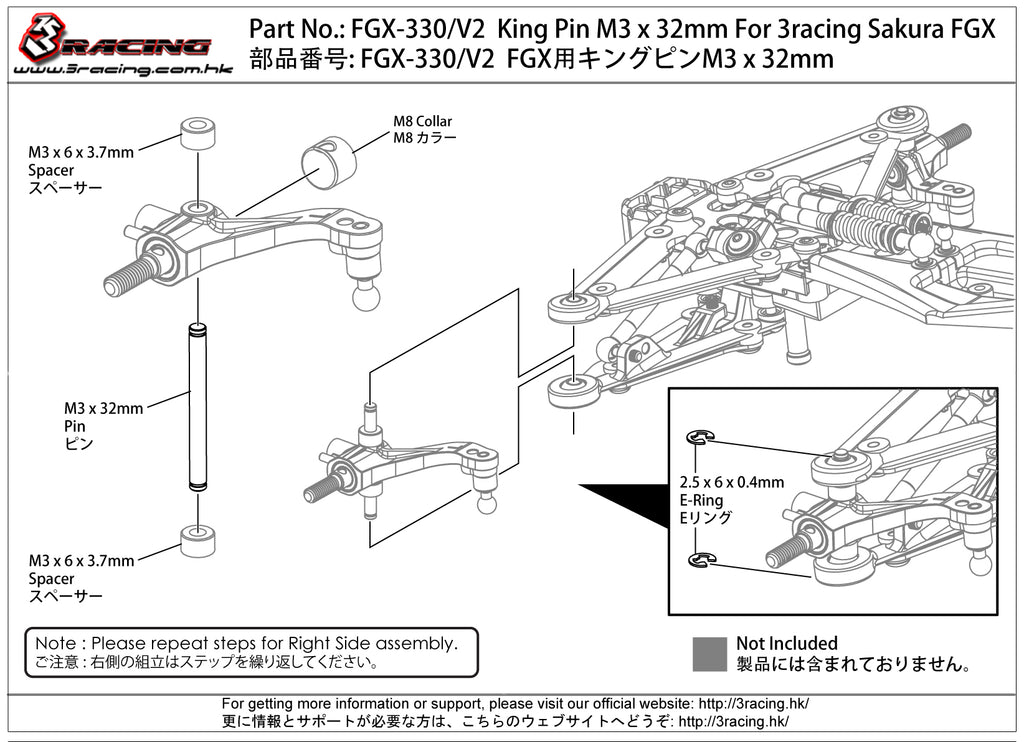 3RACING
www.3racing.com.hk

Part No.: FGX-330/V2 King Pin M3 x 32mm For 3racing Sakura FGX
部品番号: FGX-330/V2 FGX用キングピンM3 x 32mm

M3 x 6 x 3.7mm
Spacer
スペーサー

M8 Collar
M8 カラー

M3 x 32mm
Pin
ピン

M3 x 6 x 3.7mm
Spacer
スペーサー

2.5 x 6 x 0.4mm
E-Ring
Eリング

Note : Please repeat steps for Right Side assembly.
ご注意 : 右側の組立はステップを繰り返してください。

Not Included
製品には含まれておりません。

For getting more information or support, please visit our official website: http://3racing.hk/
更に情報とサポートが必要な方は、こちらのウェブサイトへどうぞ: http://3racing.hk/