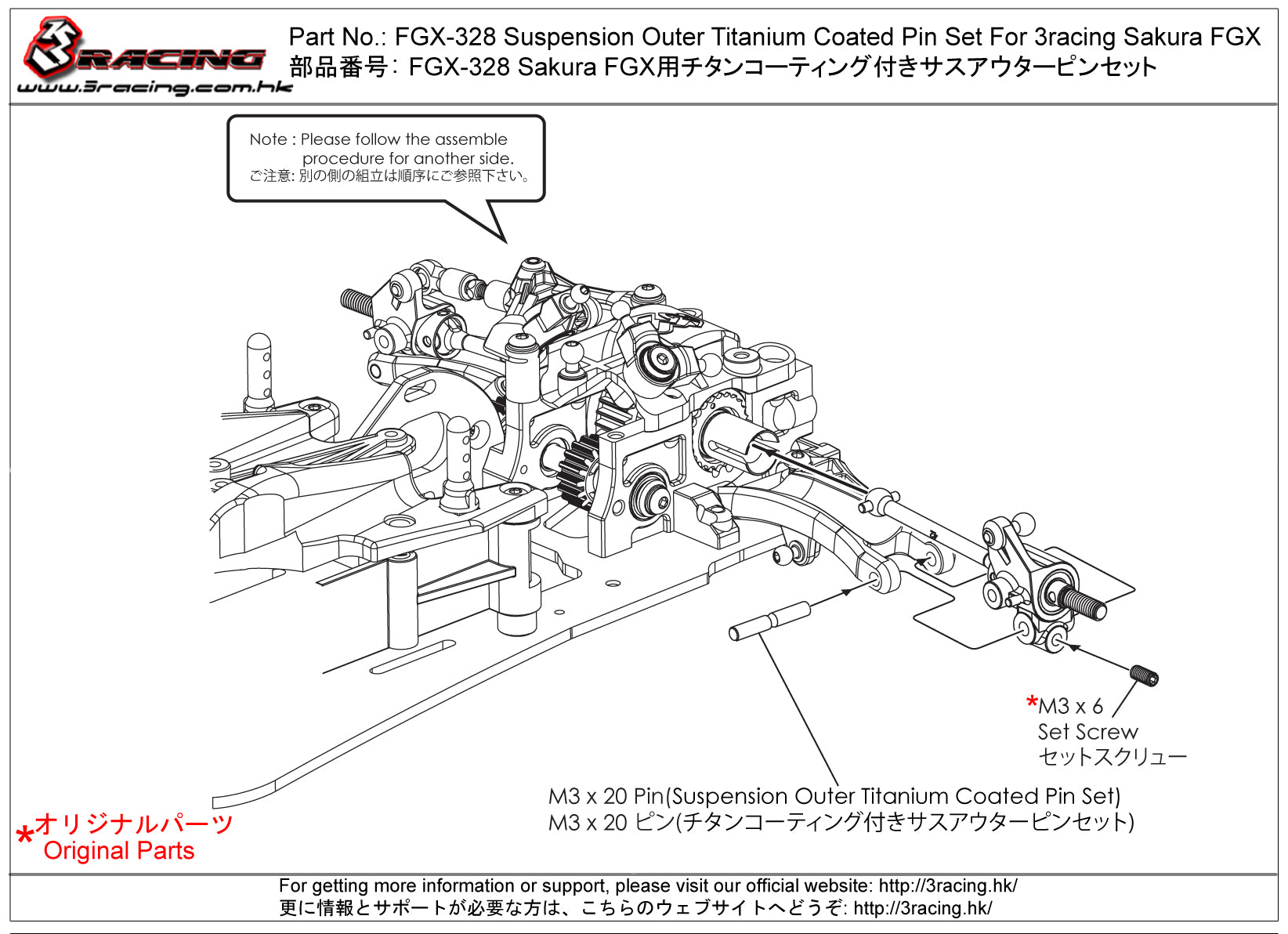 3RACING
www.3racing.com.hk

Part No.: FGX-328 Suspension Outer Titanium Coated Pin Set For 3racing Sakura FGX
部品番号: FGX-328 Sakura FGX用チタンコーティング付きサスアウターピンセット

Note : Please follow the assemble procedure for another side.
ご注意: 別の側の組立は順序にご参照下さい。

*M3 x 6
Set Screw
セットスクリュー

M3 x 20 Pin(Suspension Outer Titanium Coated Pin Set)
M3 x 20 ピン(チタンコーティング付きサスアウターピンセット)

*オリジナルパーツ
Original Parts

For getting more information or support, please visit our official website: http://3racing.hk/
更に情報とサポートが必要な方は、こちらのウェブサイトへどうぞ: http://3racing.hk/