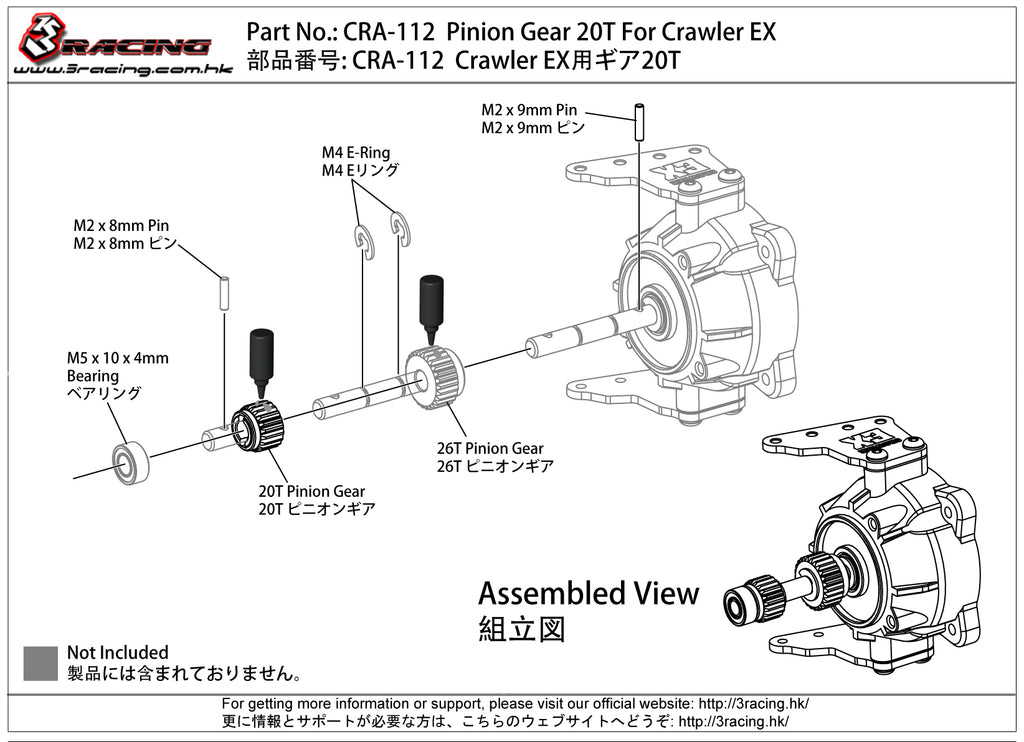 3RACING
www.3racing.com.hk

Part No.: CRA-112 Pinion Gear 20T For Crawler EX
部品番号: CRA-112 Crawler EX用ギア20T

M2 x 9mm Pin
M2 x 9mm ピン

M4 E-Ring
M4 Eリング

M2 x 8mm Pin
M2 x 8mm ピン

M5 x 10 x 4mm
Bearing
ベアリング

26T Pinion Gear
26T ピニオンギア

20T Pinion Gear
20T ピニオンギア

Assembled View
組立図

Not Included
製品には含まれておりません。

For getting more information or support, please visit our official website: http://3racing.hk/
更に情報とサポートが必要な方は、こちらのウェブサイトへどうぞ: http://3racing.hk/