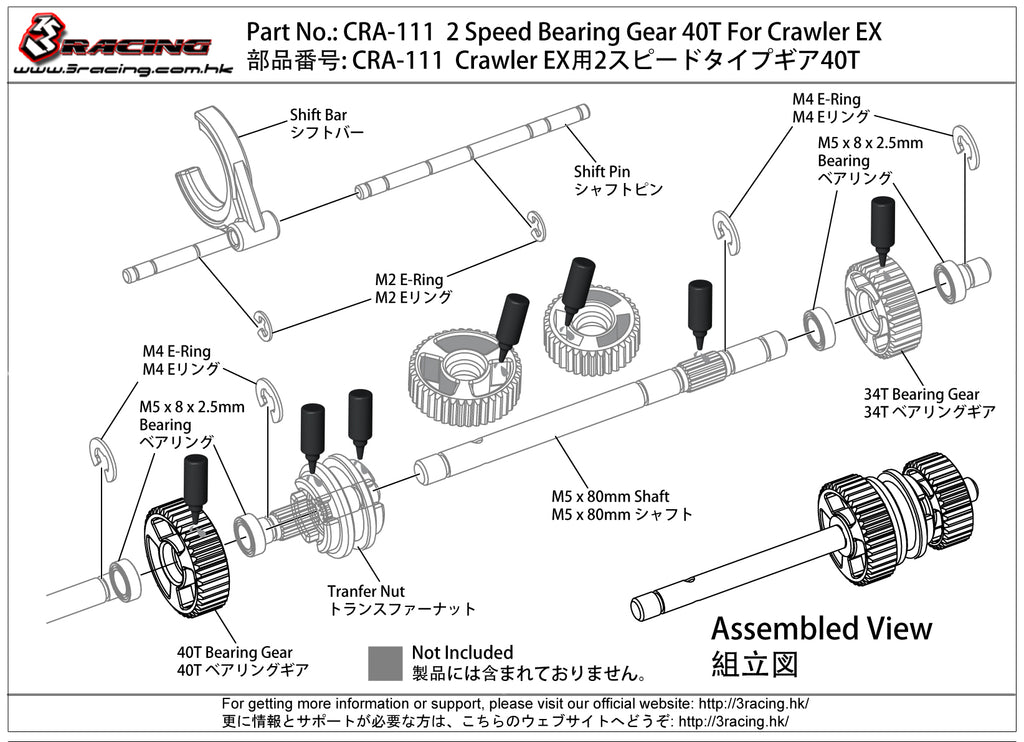 3RACING
www.3racing.com.hk

Part No.: CRA-111 2 Speed Bearing Gear 40T For Crawler EX
部品番号: CRA-111 Crawler EX用2スピードタイプギア40T

Shift Bar
シフトバー

Shift Pin
シャフトピン

M4 E-Ring
M4 Eリング

M5 x 8 x 2.5mm
Bearing
ベアリング

M2 E-Ring
M2 Eリング

M4 E-Ring
M4 Eリング

M5 x 8 x 2.5mm
Bearing
ベアリング

34T Bearing Gear
34T ベアリングギア

M5 x 80mm Shaft
M5 x 80mm シャフト

Tranfer Nut
トランスファーナット

40T Bearing Gear
40T ベアリングギア

Not Included
製品には含まれておりません。

Assembled View
組立図

For getting more information or support, please visit our official website: http://3racing.hk/
更に情報とサポートが必要な方は、こちらのウェブサイトへどうぞ: http://3racing.hk/