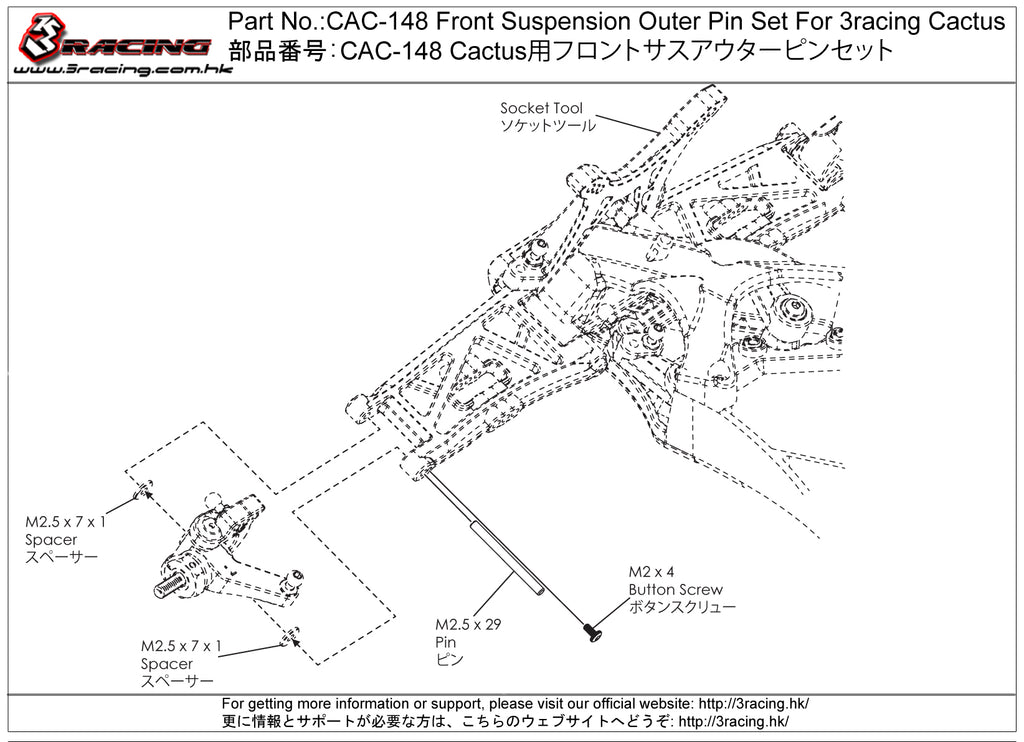 3RACING
www.3racing.com.hk

Part No.:CAC-148 Front Suspension Outer Pin Set For 3racing Cactus
部品番号:CAC-148 Cactus用フロントサスアウターピンセット

Socket Tool
ソケットツール

M2.5 x 7 x 1
Spacer
スペーサー

M2.5 x 7 x 1
Spacer
スペーサー

M2.5 x 29
Pin
ピン

M2 x 4
Button Screw
ボタンスクリュー

For getting more information or support, please visit our official website: http://3racing.hk/
更に情報とサポートが必要な方は、こちらのウェブサイトへどうぞ: http://3racing.hk/