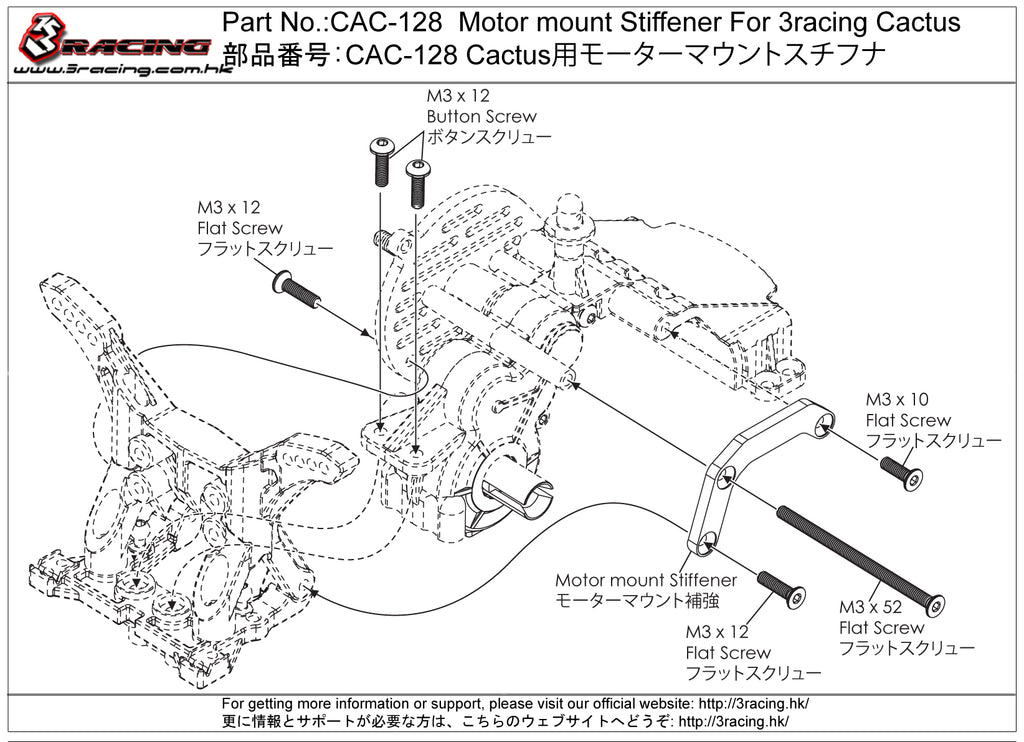 3RACING
www.3racing.com.hk

Part No.:CAC-128 Motor mount Stiffener For 3racing Cactus
部品番号:CAC-128 Cactus用モーターマウントスチフナ

M3 x 12
Button Screw
ボタンスクリュー

M3 x 12
Flat Screw
フラットスクリュー

M3 x 10
Flat Screw
フラットスクリュー

Motor mount Stiffener
モーターマウント補強

M3 x 12
Flat Screw
フラットスクリュー

M3 x 52
Flat Screw
フラットスクリュー

For getting more information or support, please visit our official website: http://3racing.hk/
更に情報とサポートが必要な方は、こちらのウェブサイトへどうぞ: http://3racing.hk/