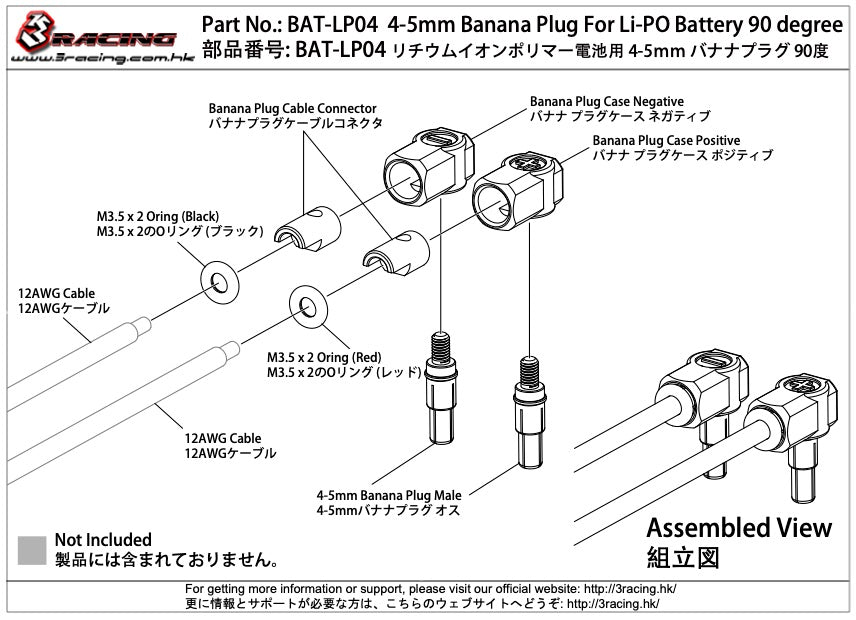 3RACING
www.3racing.com.hk

Part No.: BAT-LP04 4-5mm Banana Plug For Li-PO Battery 90 degree
部品番号: BAT-LP04 リチウムイオンポリマー電池用 4-5mm バナナプラグ 90度

Banana Plug Cable Connector
バナナプラグケーブルコネクタ

Banana Plug Case Negative
バナナ プラグケース ネガティブ

Banana Plug Case Positive
バナナ プラグケース ポジティブ

M3.5 x 2 Oring (Black)
M3.5 x 2のOリング (ブラック)

12AWG Cable
12AWGケーブル

M3.5 x 2 Oring (Red)
M3.5 x 2のOリング (レッド)

12AWG Cable
12AWGケーブル

4-5mm Banana Plug Male
4-5mmバナナプラグ オス

Assembled View
組立図

Not Included
製品には含まれておりません。

For getting more information or support, please visit our official website: http://3racing.hk/
更に情報とサポートが必要な方は、こちらのウェブサイトへどうぞ: http://3racing.hk/