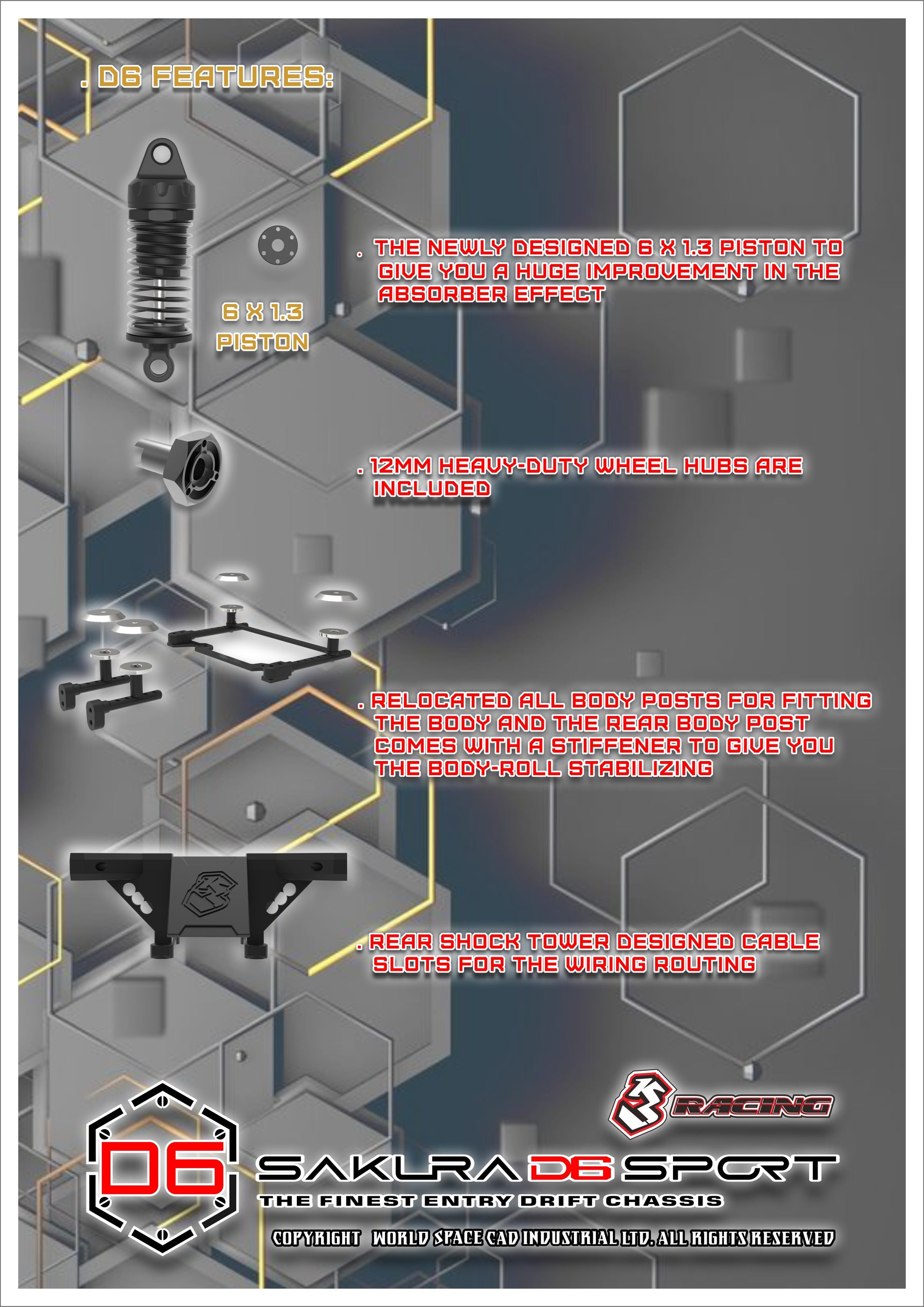 . D6 FEATURES:

6 X 1.3 PISTON

. THE NEWLY DESIGNED 6 X 1.3 PISTON TO GIVE YOU A HUGE IMPROVEMENT IN THE ABSORBER EFFECT

. 12MM HEAVY-DUTY WHEEL HUBS ARE INCLUDED

. RELOCATED ALL BODY POSTS FOR FITTING THE BODY AND THE REAR BODY POST COMES WITH A STIFFENER TO GIVE YOU THE BODY-ROLL STABILIZING

. REAR SHOCK TOWER DESIGNED CABLE SLOTS FOR THE WIRING ROUTING

3 RACING

D6

SAKURA D6 SPORT

THE FINEST ENTRY DRIFT CHASSIS

COPYRIGHT WORLD SPACE CAD INDUSTRIAL LTD. ALL RIGHTS RESERVED