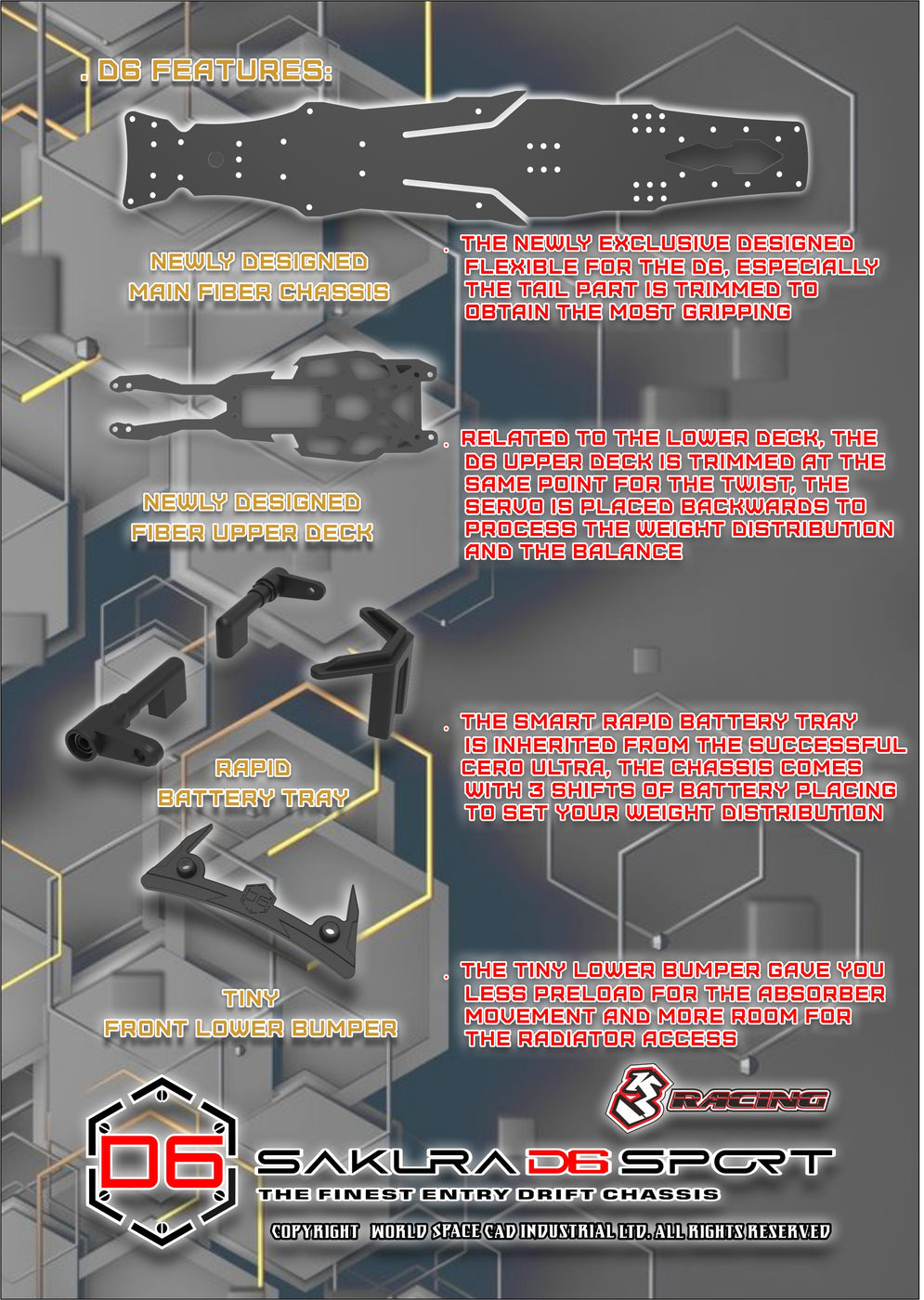 . D6 FEATURES:

NEWLY DESIGNED
MAIN FIBER CHASSIS

. THE NEWLY EXCLUSIVE DESIGNED FLEXIBLE FOR THE D6, ESPECIALLY THE TAIL PART IS TRIMMED TO OBTAIN THE MOST GRIPPING

NEWLY DESIGNED
FIBER UPPER DECK

. RELATED TO THE LOWER DECK, THE D6 UPPER DECK IS TRIMMED AT THE SAME POINT FOR THE TWIST, THE SERVO IS PLACED BACKWARDS TO PROCESS THE WEIGHT DISTRIBUTION AND THE BALANCE

RAPID
BATTERY TRAY

. THE SMART RAPID BATTERY TRAY IS INHERITED FROM THE SUCCESSFUL CERO ULTRA, THE CHASSIS COMES WITH 3 SHIFTS OF BATTERY PLACING TO SET YOUR WEIGHT DISTRIBUTION

TINY
FRONT LOWER BUMPER

. THE TINY LOWER BUMPER GAVE YOU LESS PRELOAD FOR THE ABSORBER MOVEMENT AND MORE ROOM FOR THE RADIATOR ACCESS

3 RACING

D6

SAKURA D6 SPORT
THE FINEST ENTRY DRIFT CHASSIS
COPYRIGHT WORLD SPACE CAD INDUSTRIAL LTD. ALL RIGHTS RESERVED